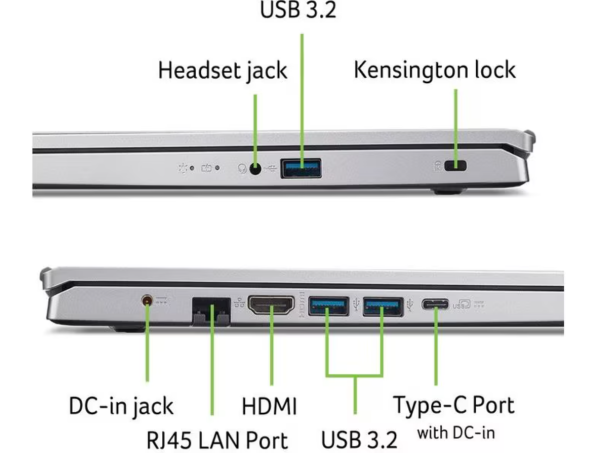 USB 3.2
Headset jack
Kensington lock
DC-in jack
RJ45 LAN Port
HDMI
USB 3.2
Type-C Port
with DC-in